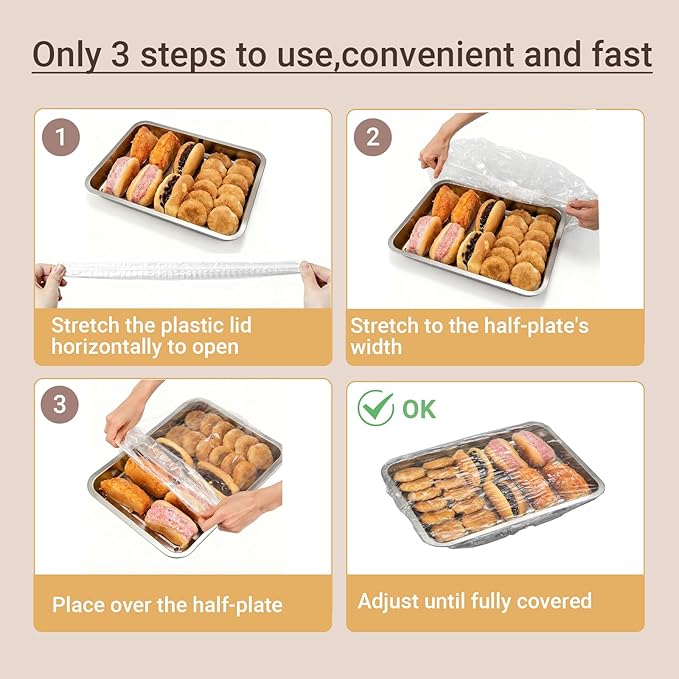 Only 3 steps to use,convenient and fast

1

Stretch the plastic lid horizontally to open

2

Stretch to the half-plate's width

3

Place over the half-plate

OK

Adjust until fully covered