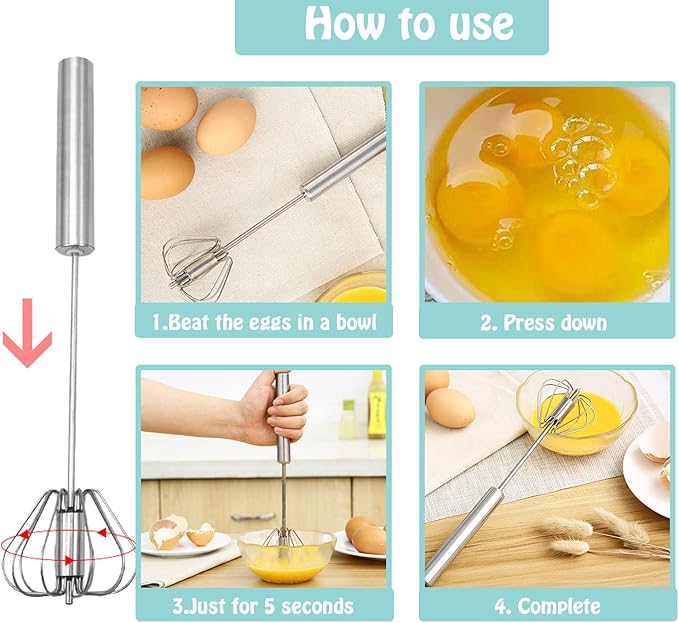 How to use

1.Beat the eggs in a bowl

2. Press down

3.Just for 5 seconds

4. Complete