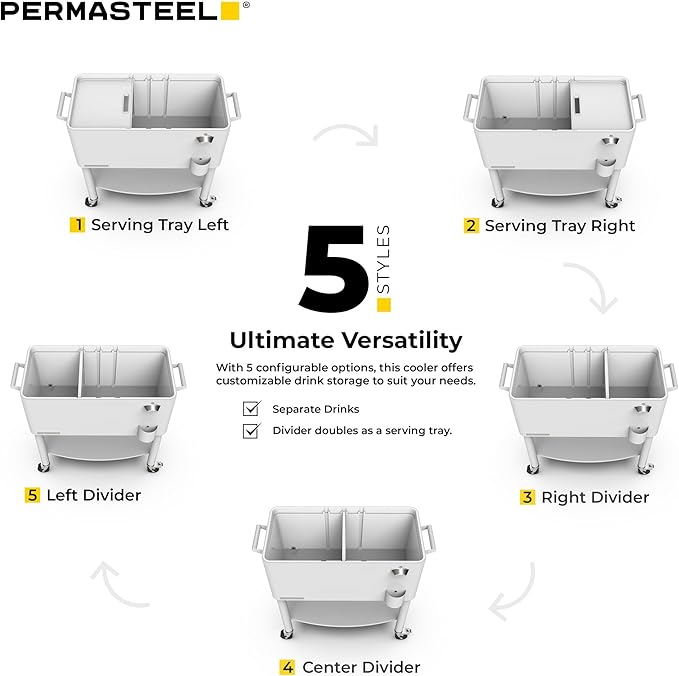 PERMASTEEL®

1 Serving Tray Left

2 Serving Tray Right

5 STYLES

Ultimate Versatility

With 5 configurable options, this cooler offers customizable drink storage to suit your needs.

Separate Drinks

Divider doubles as a serving tray.

5 Left Divider

3 Right Divider

4 Center Divider