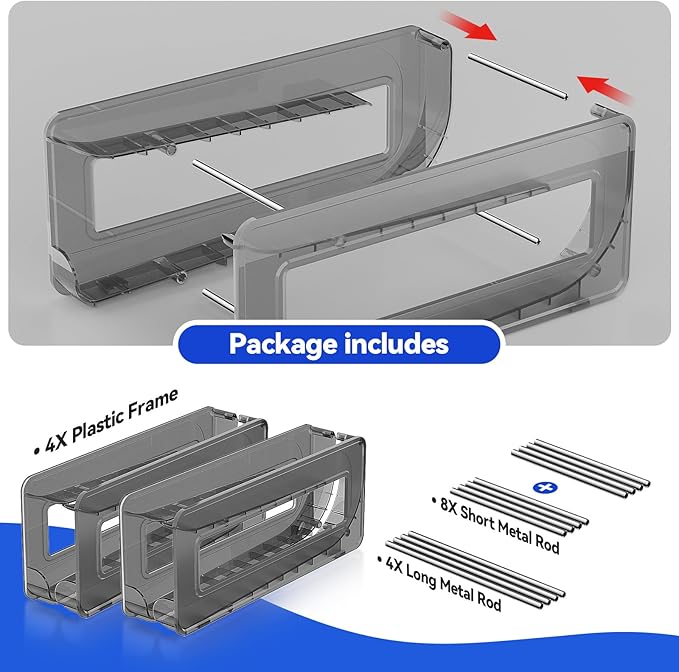 Package includes

• 4X Plastic Frame

• 8X Short Metal Rod

• 4X Long Metal Rod