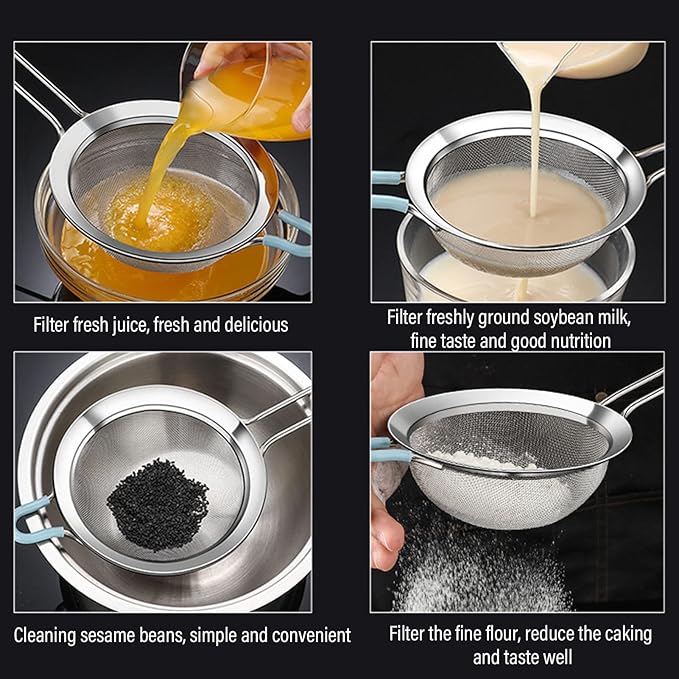 Filter fresh juice, fresh and delicious

Filter freshly ground soybean milk, fine taste and good nutrition

Cleaning sesame beans, simple and convenient

Filter the fine flour, reduce the caking and taste well