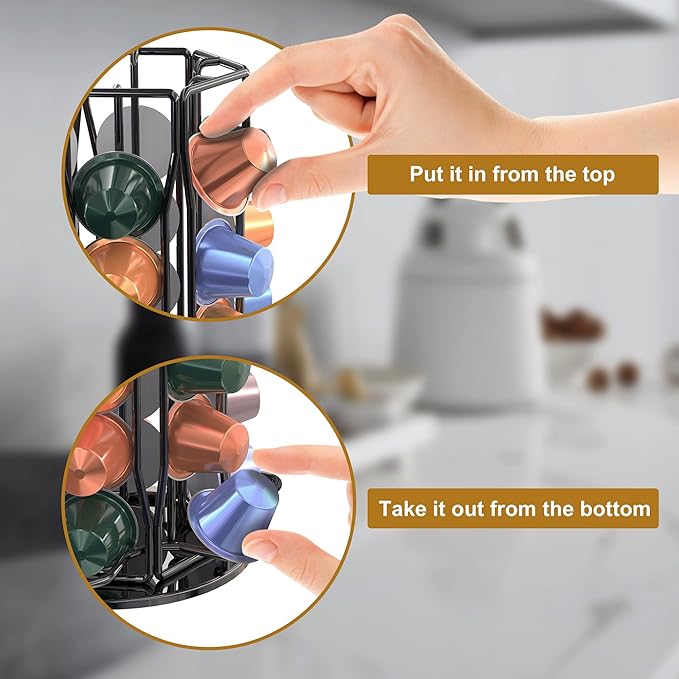 Put it in from the top

Take it out from the bottom