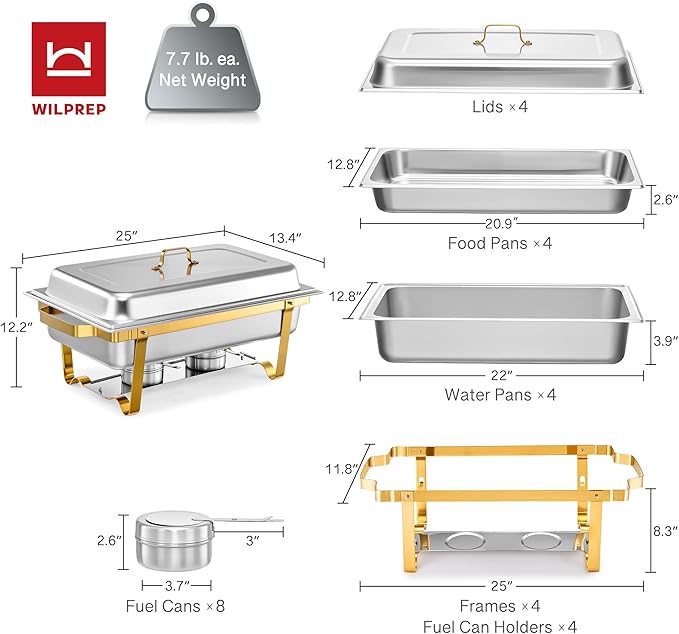 WILPREP

7.7 lb. ea. Net Weight

Lids ×4

12.8″

2.6″

20.9″

Food Pans ×4

25″

13.4″

12.2″

12.8″

3.9″

22″

Water Pans ×4

11.8″

8.3″

25″

Frames ×4

Fuel Can Holders ×4

2.6″

3″

3.7″

Fuel Cans ×8