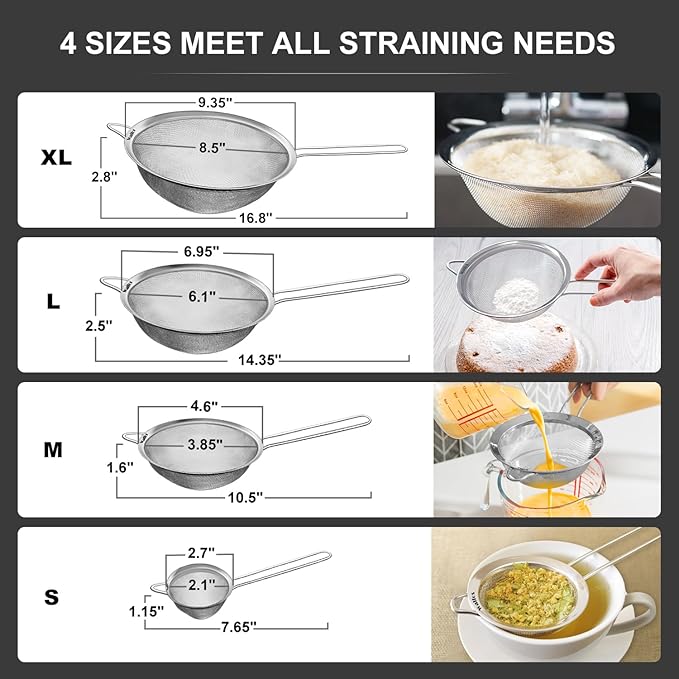 4 SIZES MEET ALL STRAINING NEEDS

XL
9.35''
8.5''
2.8''
16.8''

L
6.95''
6.1''
2.5''
14.35''

M
4.6''
3.85''
1.6''
10.5''

S
2.7''
2.1''
1.15''
7.65''