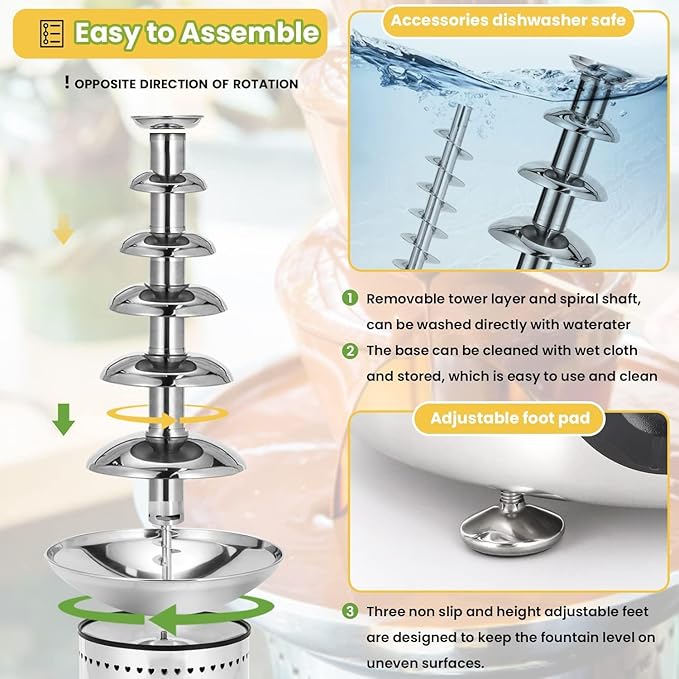 Easy to Assemble

! OPPOSITE DIRECTION OF ROTATION

Accessories dishwasher safe

1 Removable tower layer and spiral shaft, can be washed directly with waterater

2 The base can be cleaned with wet cloth and stored, which is easy to use and clean

Adjustable foot pad

3 Three non slip and height adjustable feet are designed to keep the fountain level on uneven surfaces.