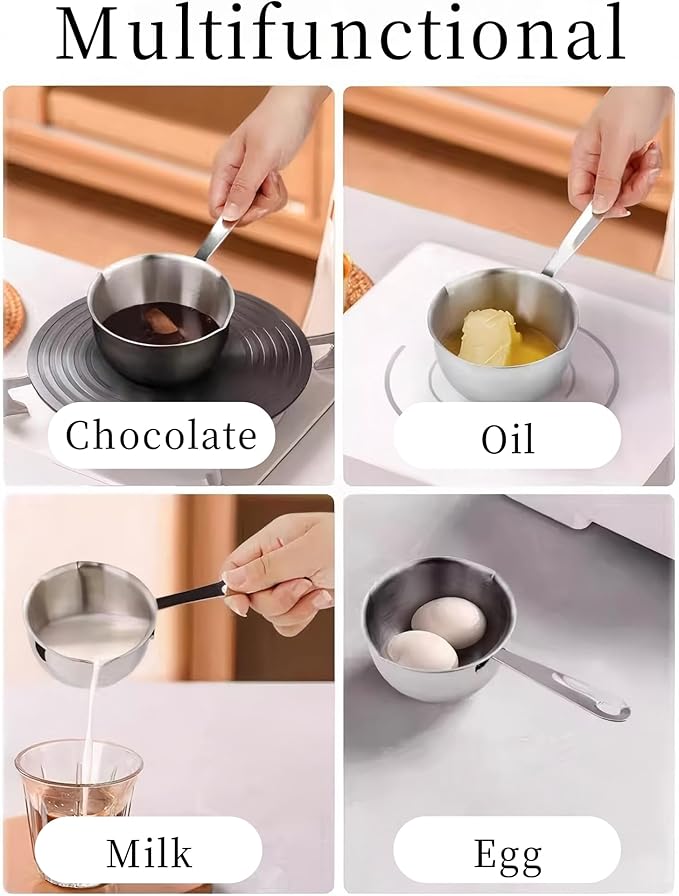 Multifunctional

Chocolate

Oil

Milk

Egg