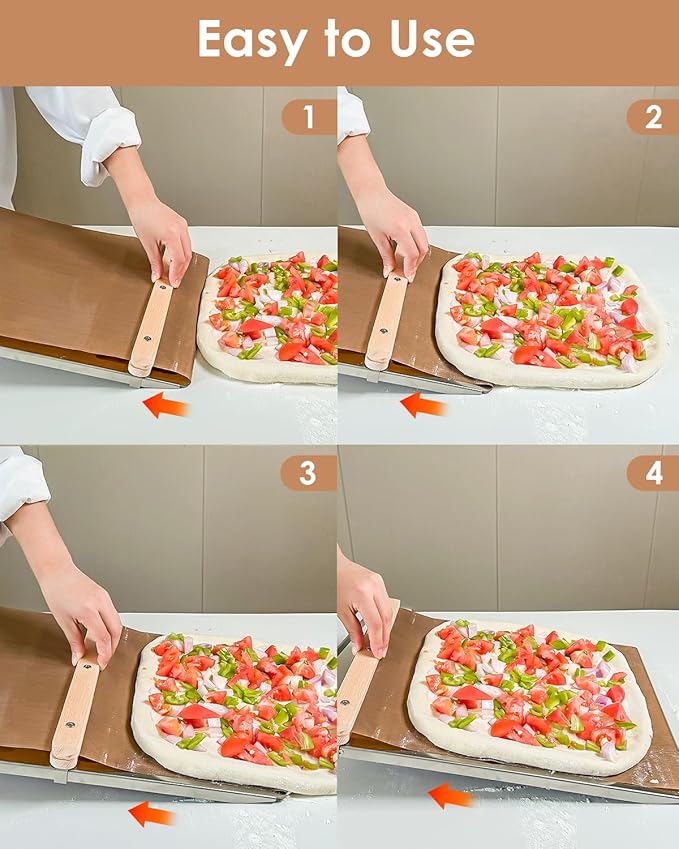 Easy to Use

1

2

3

4