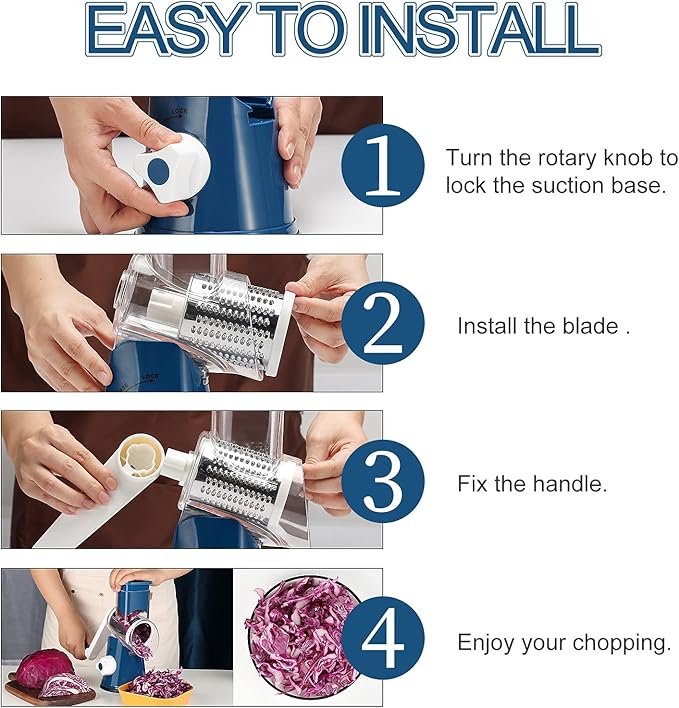 EASY TO INSTALL

LOCK

1

Turn the rotary knob to lock the suction base.

LOCK

2

Install the blade .

3

Fix the handle.

4

Enjoy your chopping.