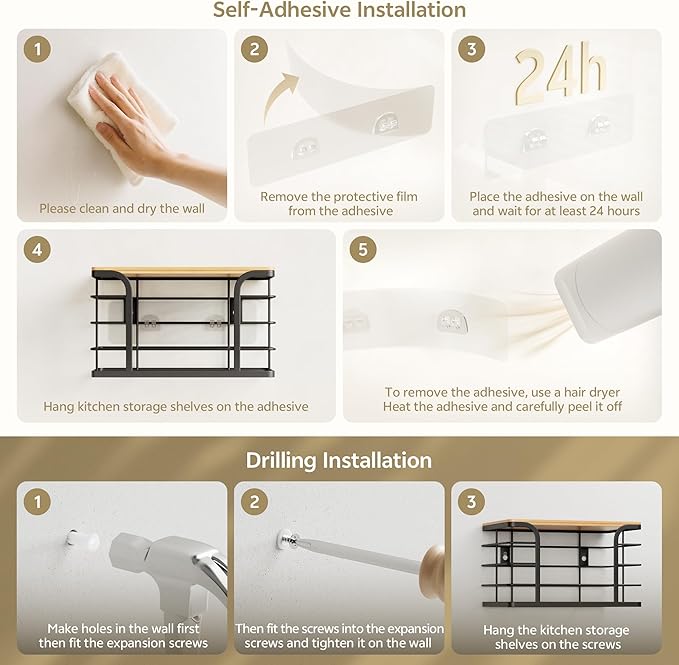 Self-Adhesive Installation

1
Please clean and dry the wall

2
Remove the protective film from the adhesive

3
24h
Place the adhesive on the wall and wait for at least 24 hours

4
Hang kitchen storage shelves on the adhesive

5
To remove the adhesive, use a hair dryer Heat the adhesive and carefully peel it off

Drilling Installation

1
Make holes in the wall first then fit the expansion screws

2
Then fit the screws into the expansion screws and tighten it on the wall

3
Hang the kitchen storage shelves on the screws