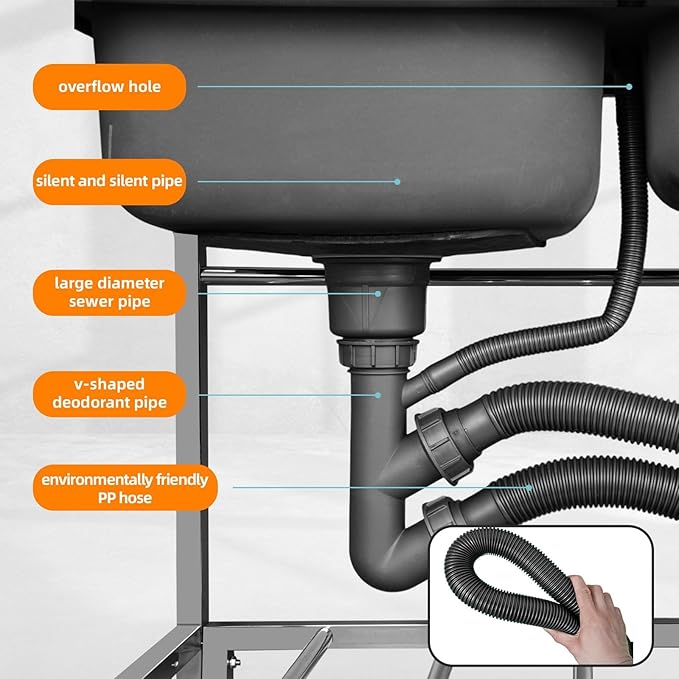 overflow hole

silent and silent pipe

large diameter sewer pipe

v-shaped deodorant pipe

environmentally friendly PP hose