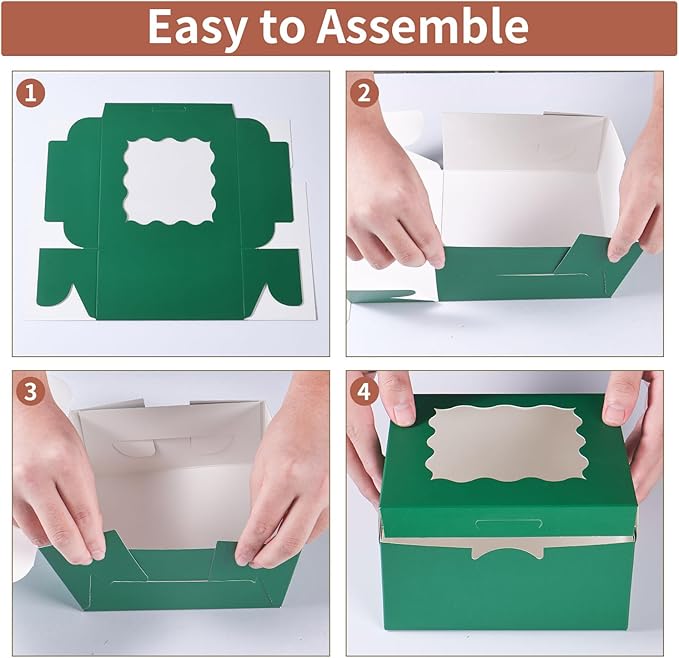 Easy to Assemble

1

2

3

4