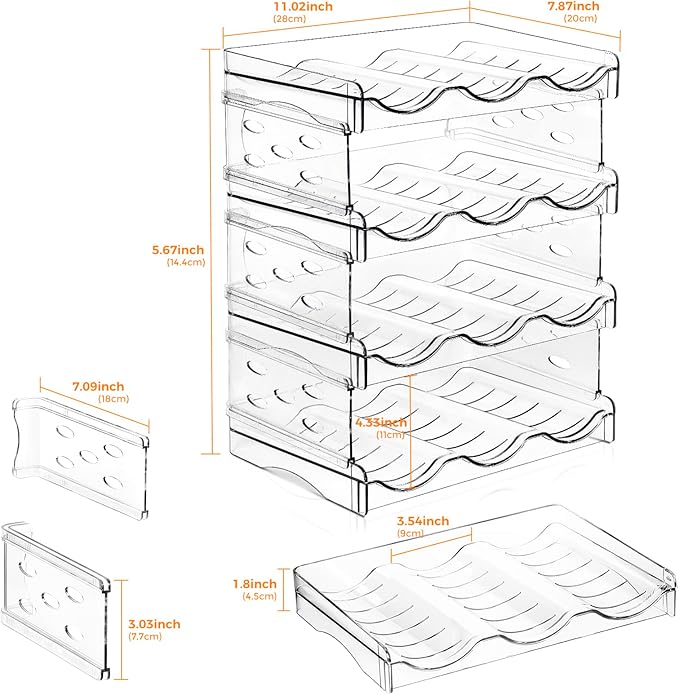 11.02inch
(28cm)

7.87inch
(20cm)

5.67inch
(14.4cm)

7.09inch
(18cm)

4.33inch
(11cm)

3.54inch
(9cm)

1.8inch
(4.5cm)

3.03inch
(7.7cm)