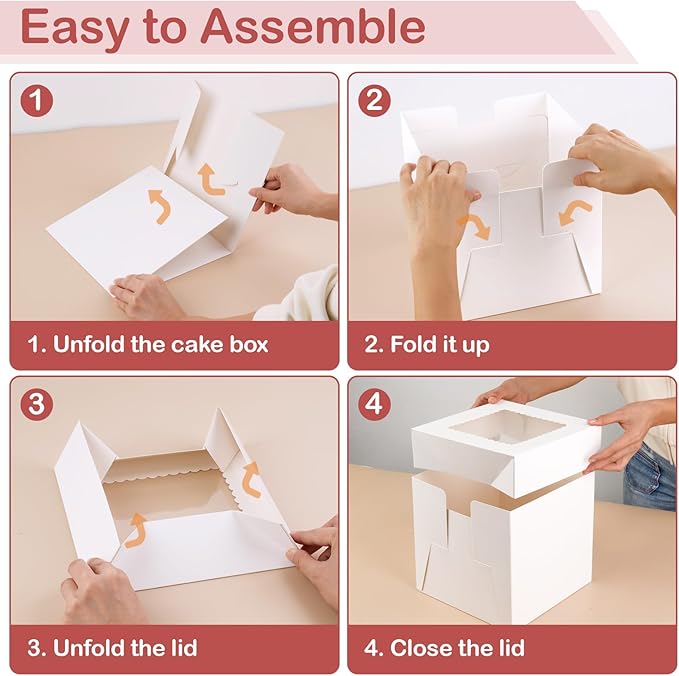 Easy to Assemble

1

1. Unfold the cake box

2

2. Fold it up

3

3. Unfold the lid

4

4. Close the lid