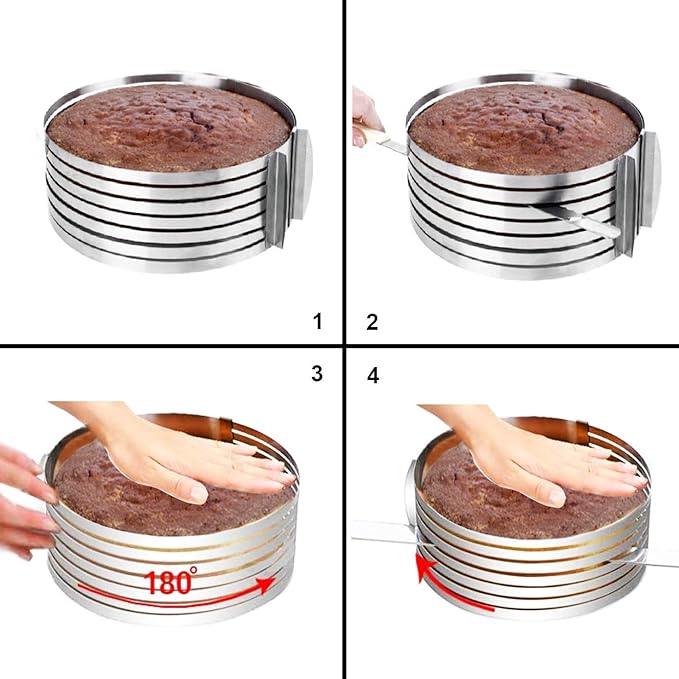 1

2

3

4

180°