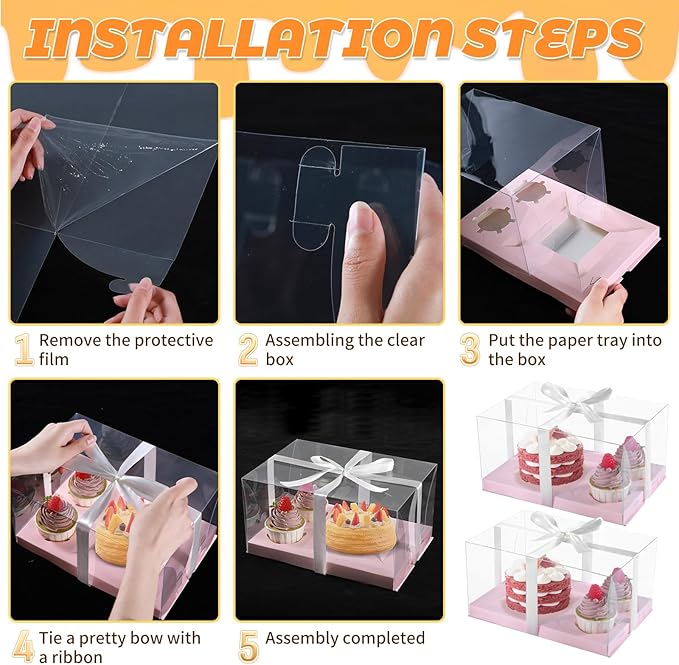 INSTALLATION STEPS

1 Remove the protective film

2 Assembling the clear box

3 Put the paper tray into the box

4 Tie a pretty bow with a ribbon

5 Assembly completed