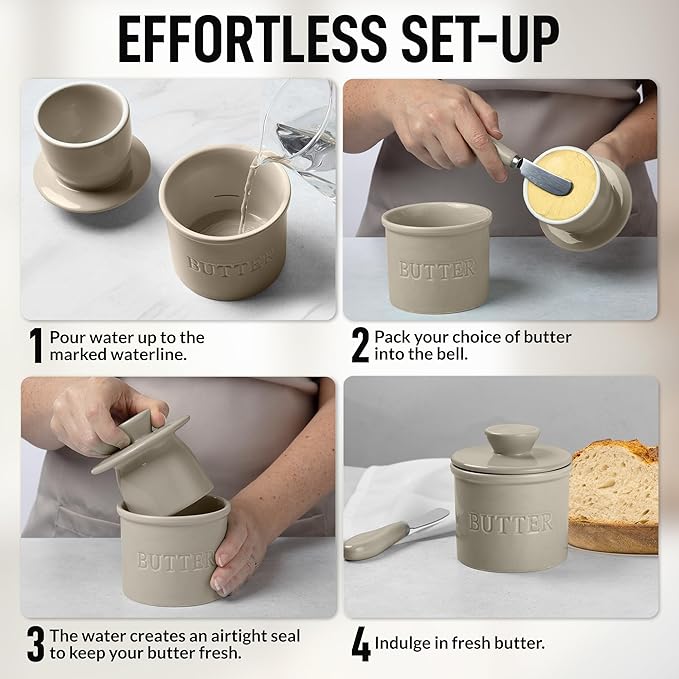 EFFORTLESS SET-UP

BUTTER

BUTTER

1 Pour water up to the marked waterline.

2 Pack your choice of butter into the bell.

BUTTER

BUTTER

3 The water creates an airtight seal to keep your butter fresh.

4 Indulge in fresh butter.