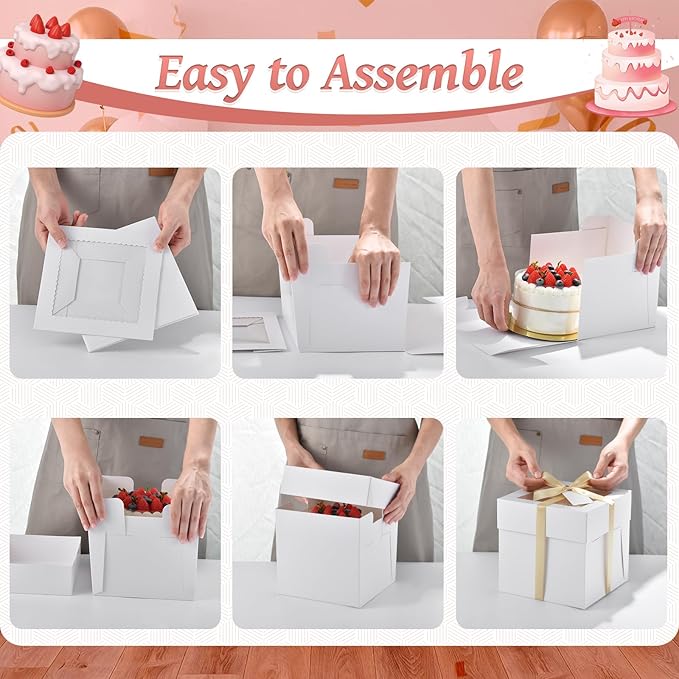 Easy to Assemble