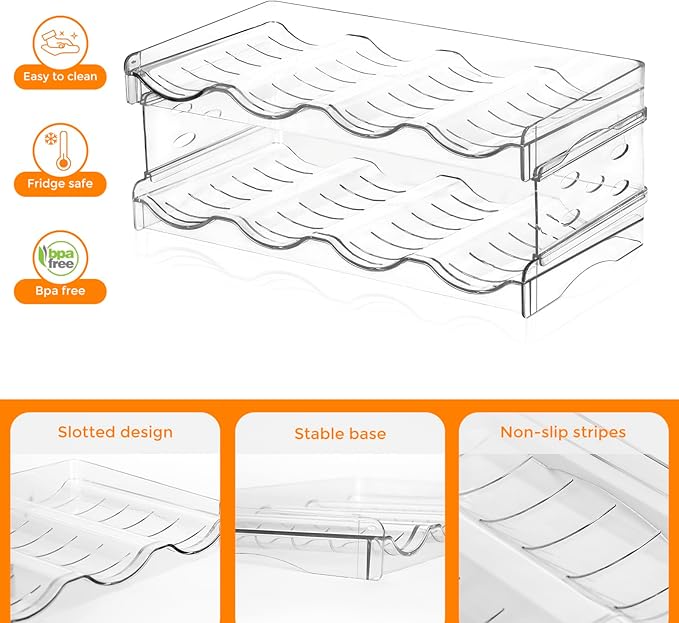 Easy to clean

Fridge safe

bpa free

Bpa free

Slotted design

Stable base

Non-slip stripes