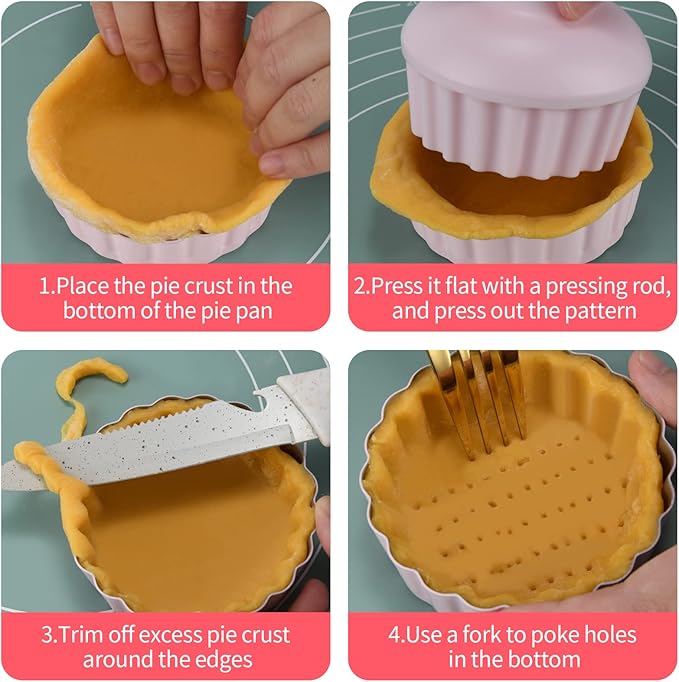 1.Place the pie crust in the bottom of the pie pan

2.Press it flat with a pressing rod, and press out the pattern

3.Trim off excess pie crust around the edges

4.Use a fork to poke holes in the bottom