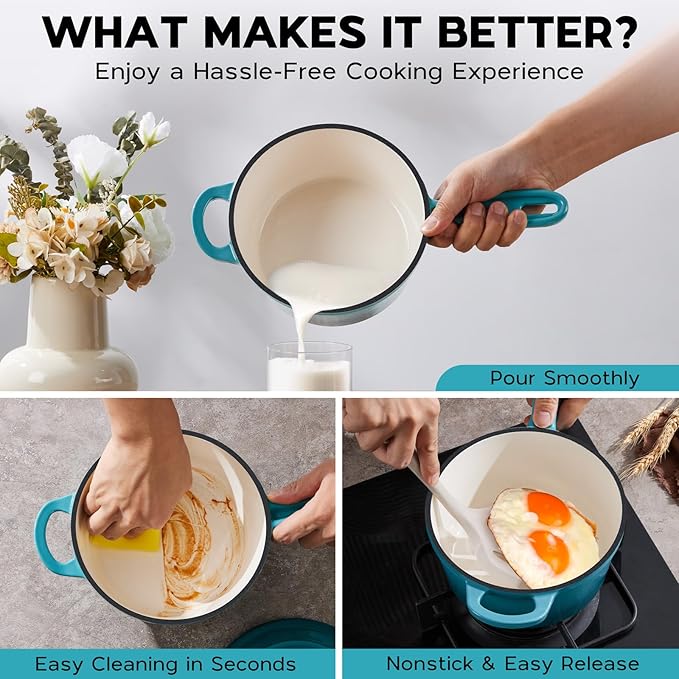 WHAT MAKES IT BETTER?
Enjoy a Hassle-Free Cooking Experience

Pour Smoothly

Easy Cleaning in Seconds

Nonstick & Easy Release