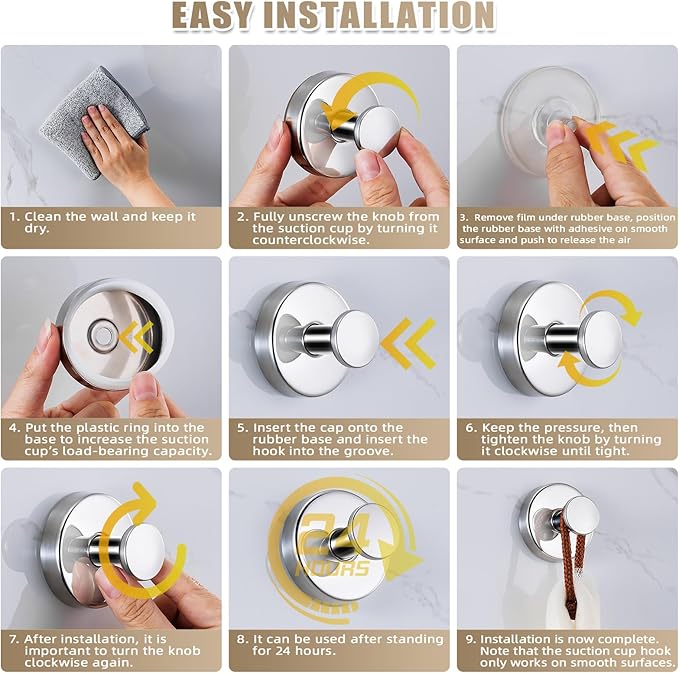 EASY INSTALLATION

1. Clean the wall and keep it dry.

2. Fully unscrew the knob from the suction cup by turning it counterclockwise.

3. Remove film under rubber base, position the rubber base with adhesive on smooth surface and push to release the air

4. Put the plastic ring into the base to increase the suction cup's load-bearing capacity.

5. Insert the cap onto the rubber base and insert the hook into the groove.

6. Keep the pressure, then tighten the knob by turning it clockwise until tight.

7. After installation, it is important to turn the knob clockwise again.

24 HOURS

8. It can be used after standing for 24 hours.

9. Installation is now complete. Note that the suction cup hook only works on smooth surfaces.