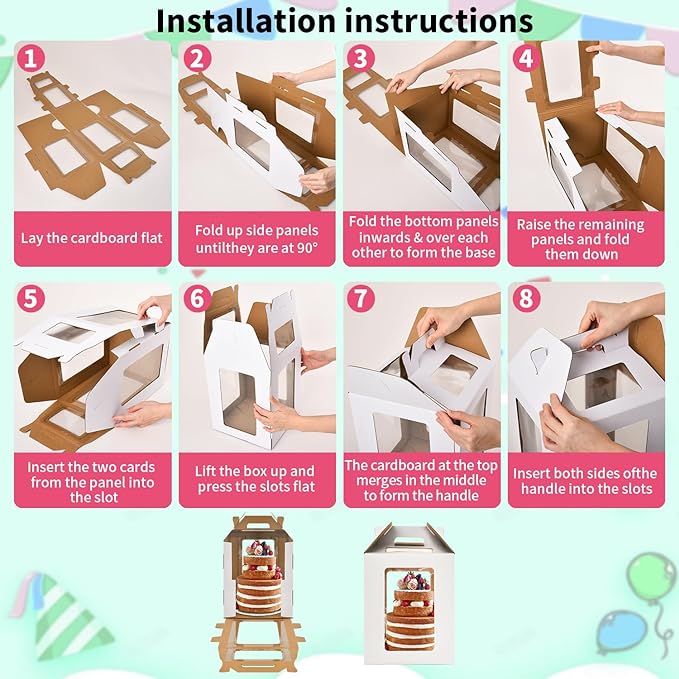 Installation instructions

1

Lay the cardboard flat

2

Fold up side panels untilthey are at 90°

3

Fold the bottom panels inwards & over each other to form the base

4

Raise the remaining panels and fold them down

5

Insert the two cards from the panel into the slot

6

Lift the box up and press the slots flat

7

The cardboard at the top merges in the middle to form the handle

8

Insert both sides ofthe handle into the slots