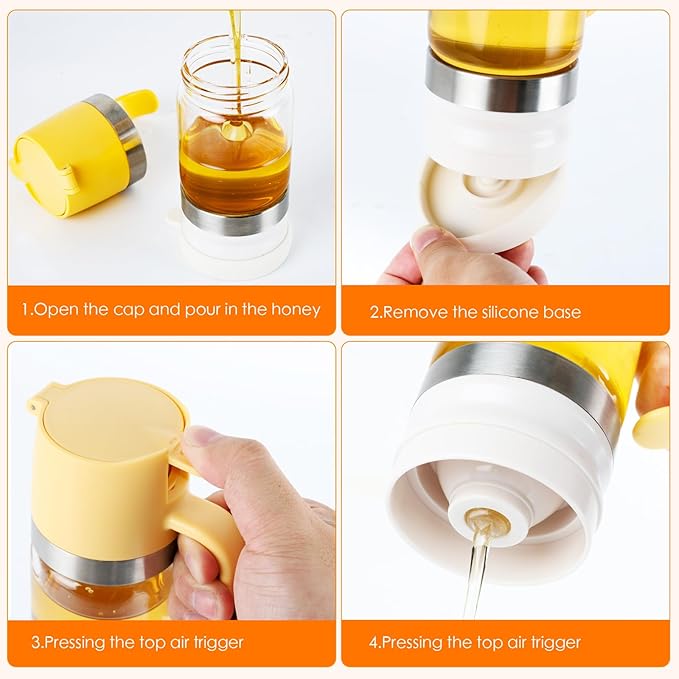 1.Open the cap and pour in the honey

2.Remove the silicone base

3.Pressing the top air trigger

4.Pressing the top air trigger