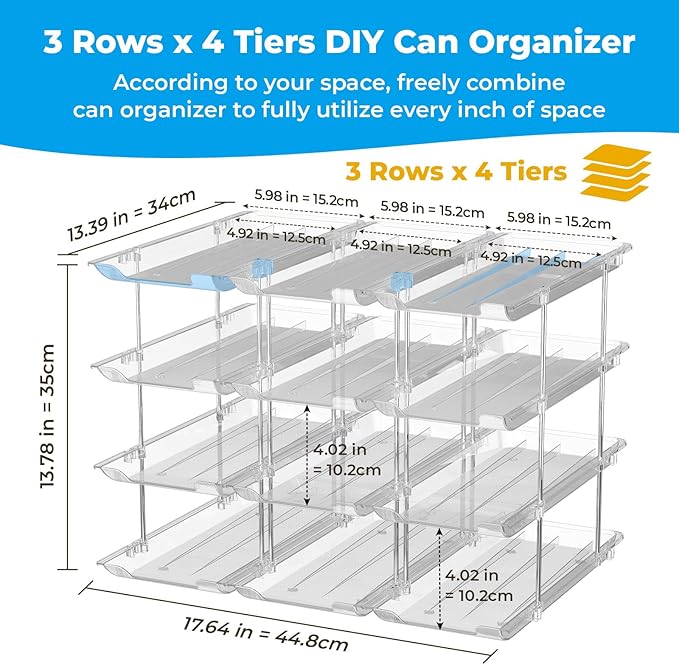 3 Rows x 4 Tiers DIY Can Organizer

According to your space, freely combine can organizer to fully utilize every inch of space

3 Rows x 4 Tiers

13.39 in = 34cm

5.98 in = 15.2cm

5.98 in = 15.2cm

5.98 in = 15.2cm

4.92 in = 12.5cm

4.92 in = 12.5cm

4.92 in = 12.5cm

13.78 in = 35cm

4.02 in = 10.2cm

4.02 in = 10.2cm

17.64 in = 44.8cm