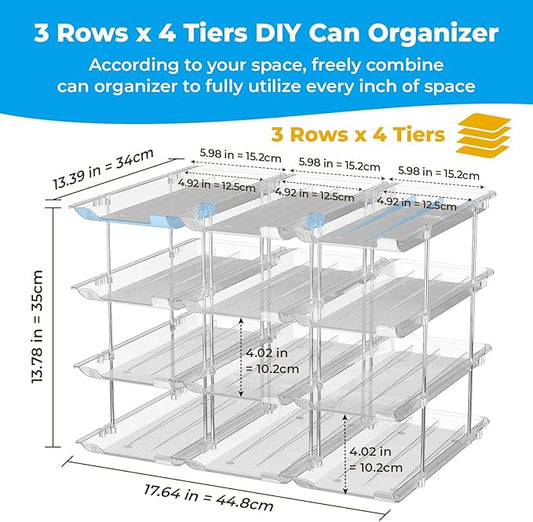 3 Rows x 4 Tiers DIY Can Organizer

According to your space, freely combine can organizer to fully utilize every inch of space

3 Rows x 4 Tiers

13.39 in = 34cm

5.98 in = 15.2cm

5.98 in = 15.2cm

5.98 in = 15.2cm

4.92 in = 12.5cm

4.92 in = 12.5cm

4.92 in = 12.5cm

13.78 in = 35cm

4.02 in = 10.2cm

4.02 in = 10.2cm

17.64 in = 44.8cm