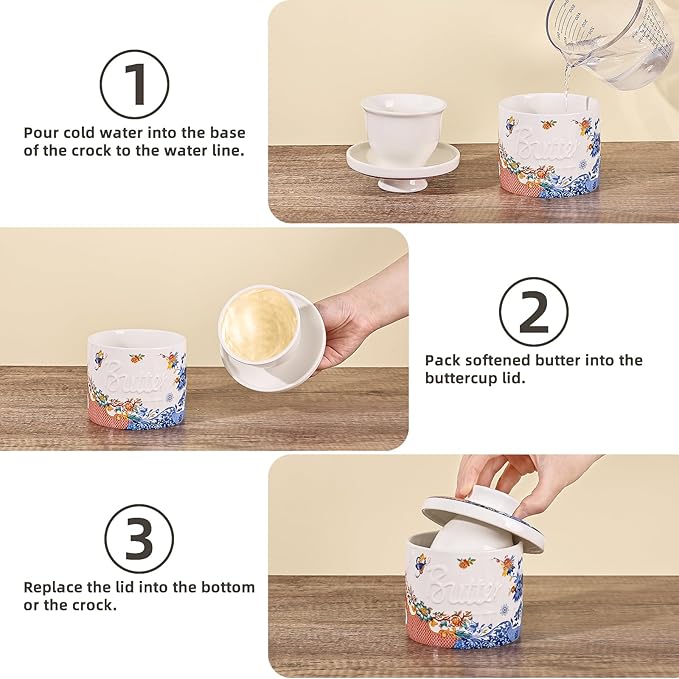 1

Pour cold water into the base of the crock to the water line.

Butter

Butter

2

Pack softened butter into the buttercup lid.

3

Replace the lid into the bottom or the crock.

Butter