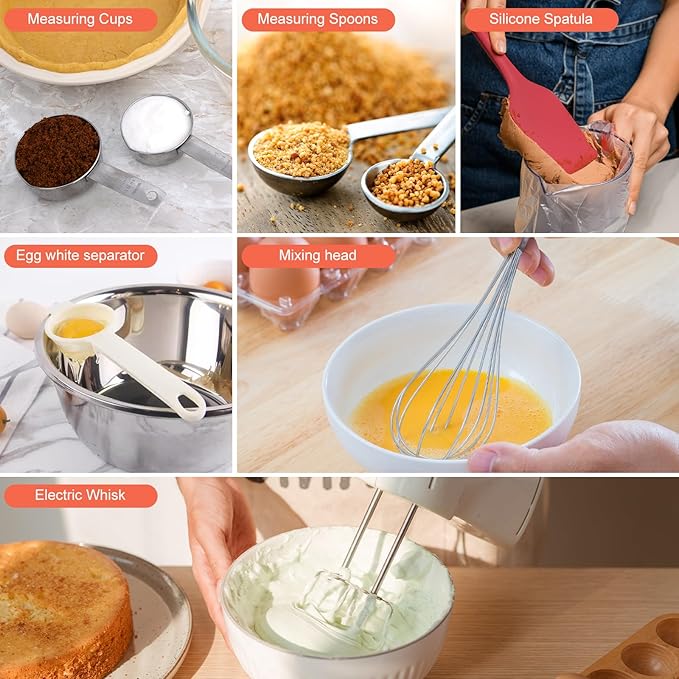 Measuring Cups

Measuring Spoons

Silicone Spatula

Egg white separator

Mixing head

Electric Whisk