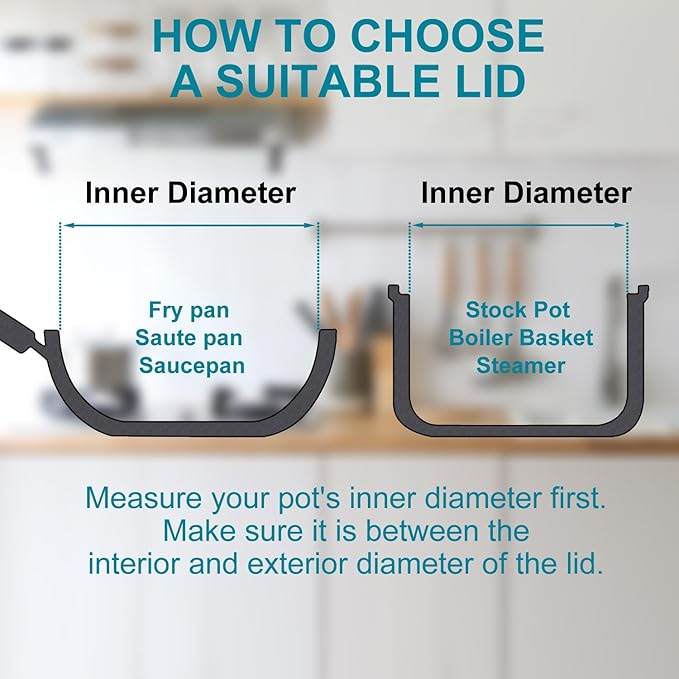 HOW TO CHOOSE A SUITABLE LID

Inner Diameter

Fry pan
Saute pan
Saucepan

Inner Diameter

Stock Pot
Boiler Basket
Steamer

Measure your pot's inner diameter first. Make sure it is between the interior and exterior diameter of the lid.