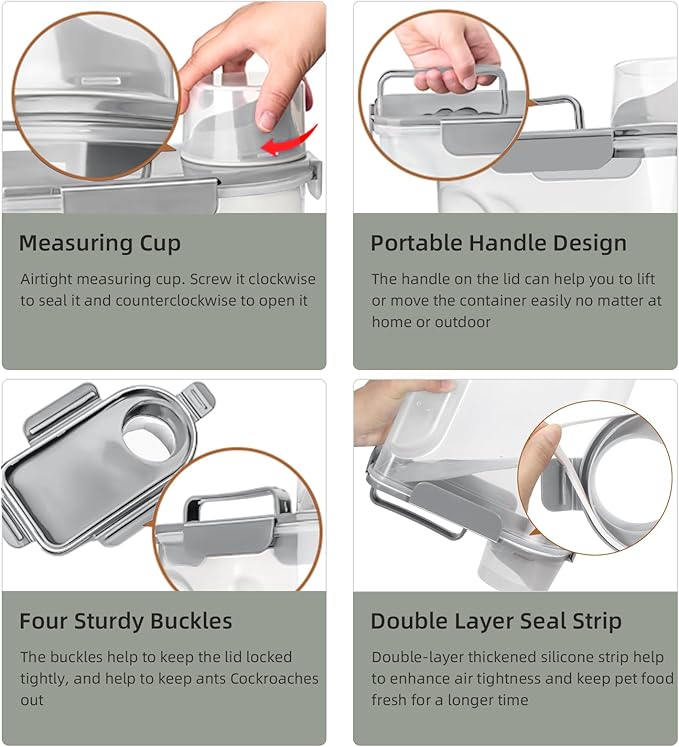 Measuring Cup

Airtight measuring cup. Screw it clockwise to seal it and counterclockwise to open it

Portable Handle Design

The handle on the lid can help you to lift or move the container easily no matter at home or outdoor

Four Sturdy Buckles

The buckles help to keep the lid locked tightly, and help to keep ants Cockroaches out

Double Layer Seal Strip

Double-layer thickened silicone strip help to enhance air tightness and keep pet food fresh for a longer time