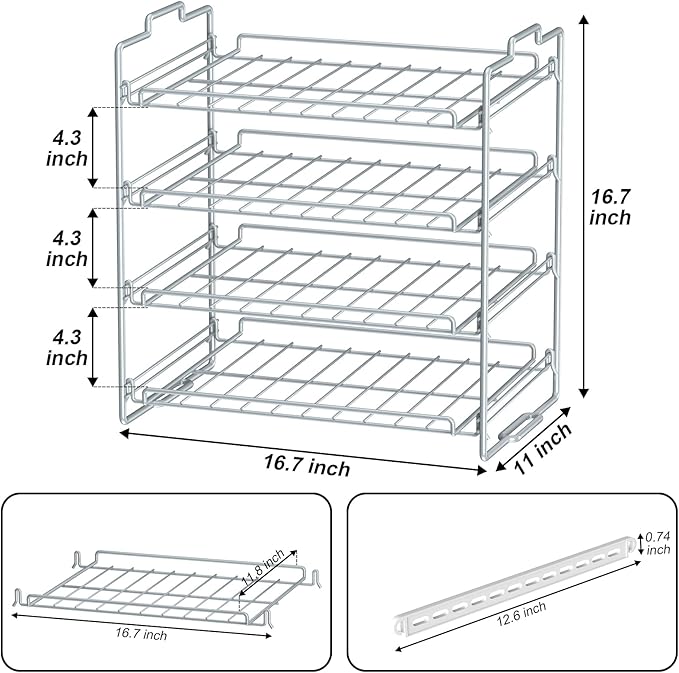 4.3 inch

4.3 inch

4.3 inch

16.7 inch

16.7 inch

11 inch

11.8 inch

16.7 inch

0.74 inch

12.6 inch