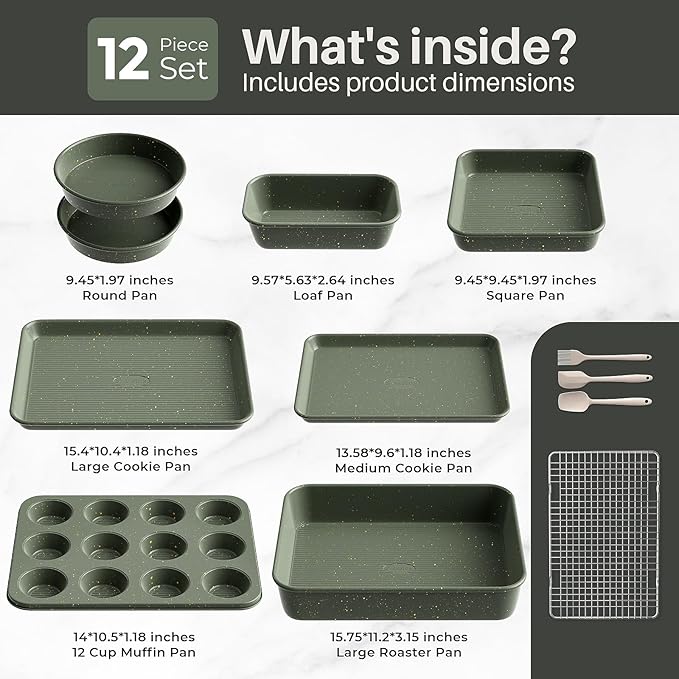 12 Piece Set

What's inside?
Includes product dimensions

9.45*1.97 inches
Round Pan

9.57*5.63*2.64 inches
Loaf Pan

9.45*9.45*1.97 inches
Square Pan

15.4*10.4*1.18 inches
Large Cookie Pan

13.58*9.6*1.18 inches
Medium Cookie Pan

14*10.5*1.18 inches
12 Cup Muffin Pan

15.75*11.2*3.15 inches
Large Roaster Pan