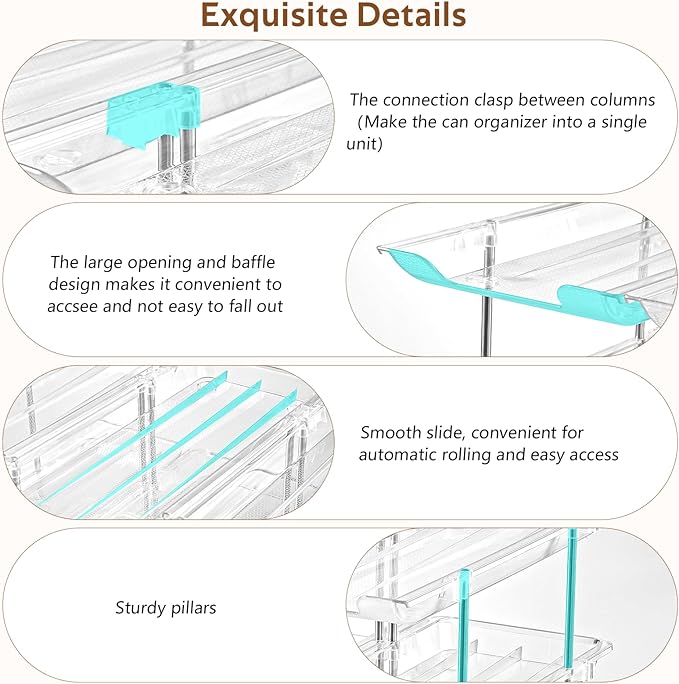 Exquisite Details

The connection clasp between columns (Make the can organizer into a single unit)

The large opening and baffle design makes it convenient to accsee and not easy to fall out

Smooth slide, convenient for automatic rolling and easy access

Sturdy pillars