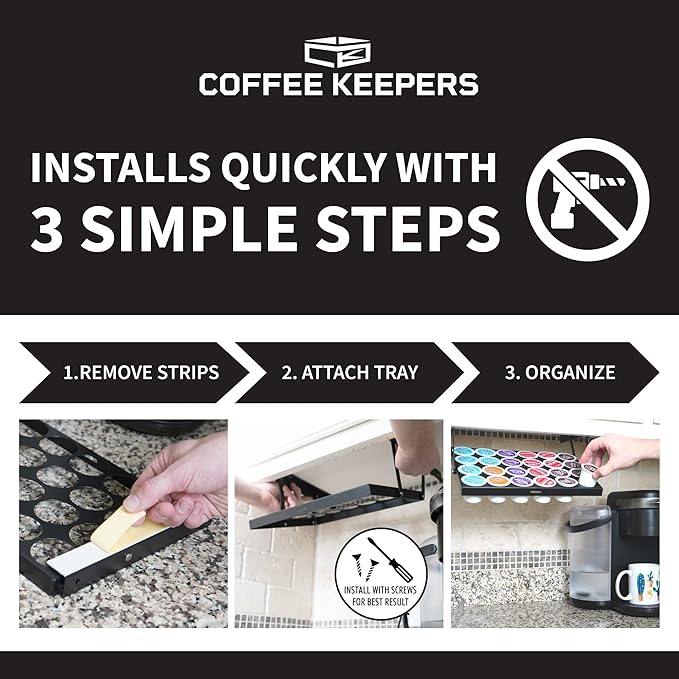 COFFEE KEEPERS

INSTALLS QUICKLY WITH 3 SIMPLE STEPS

1.REMOVE STRIPS

2. ATTACH TRAY

3. ORGANIZE

INSTALL WITH SCREWS FOR BEST RESULT