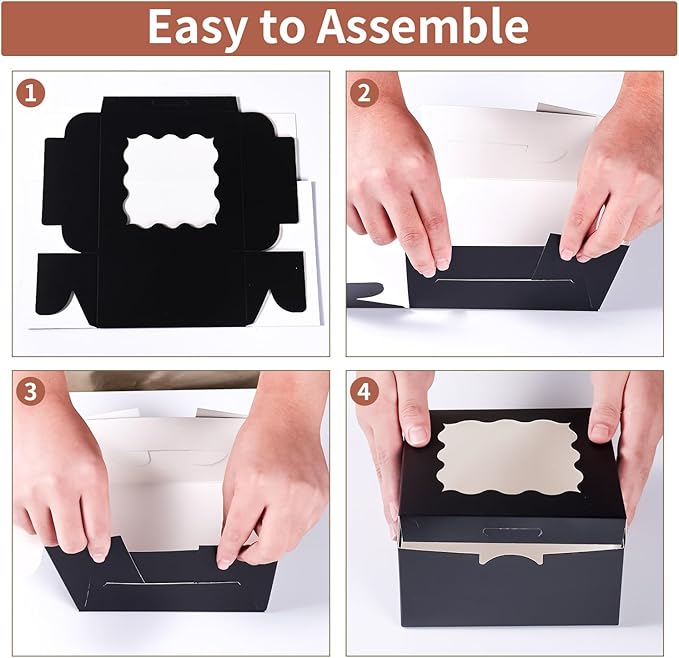 Easy to Assemble

1

2

3

4