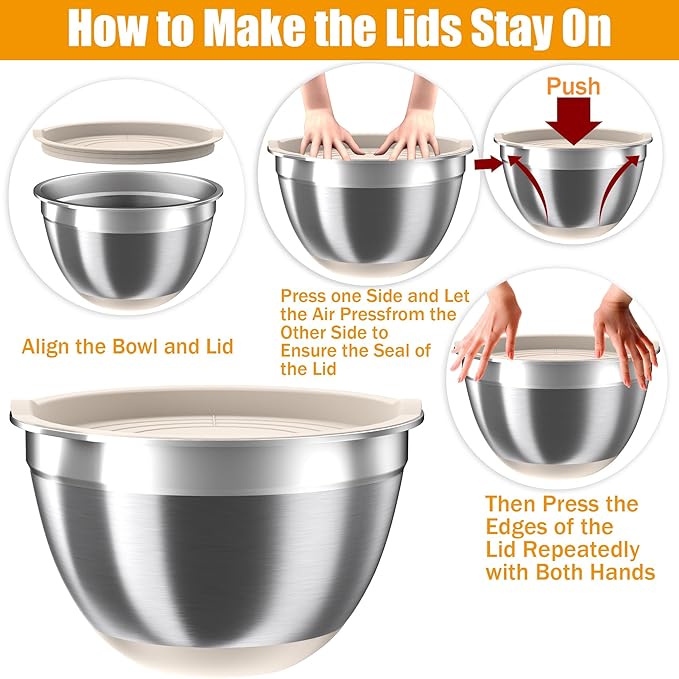 How to Make the Lids Stay On

Push

Align the Bowl and Lid

Press one Side and Let the Air Pressfrom the Other Side to Ensure the Seal of the Lid

Then Press the Edges of the Lid Repeatedly with Both Hands