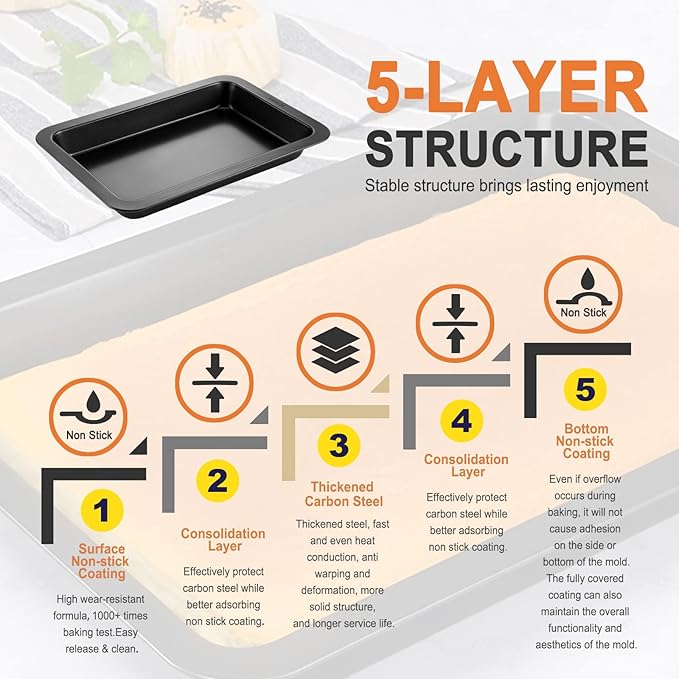 5-LAYER STRUCTURE

Stable structure brings lasting enjoyment

Non Stick

1

Surface Non-stick Coating

High wear-resistant formula, 1000+ times baking test.Easy release & clean.

2

Consolidation Layer

Effectively protect carbon steel while better adsorbing non stick coating.

3

Thickened Carbon Steel

Thickened steel, fast and even heat conduction, anti warping and deformation, more solid structure, and longer service life.

4

Consolidation Layer

Effectively protect carbon steel while better adsorbing non stick coating.

Non Stick

5

Bottom Non-stick Coating

Even if overflow occurs during baking, it will not cause adhesion on the side or bottom of the mold. The fully covered coating can also maintain the overall functionality and aesthetics of the mold.