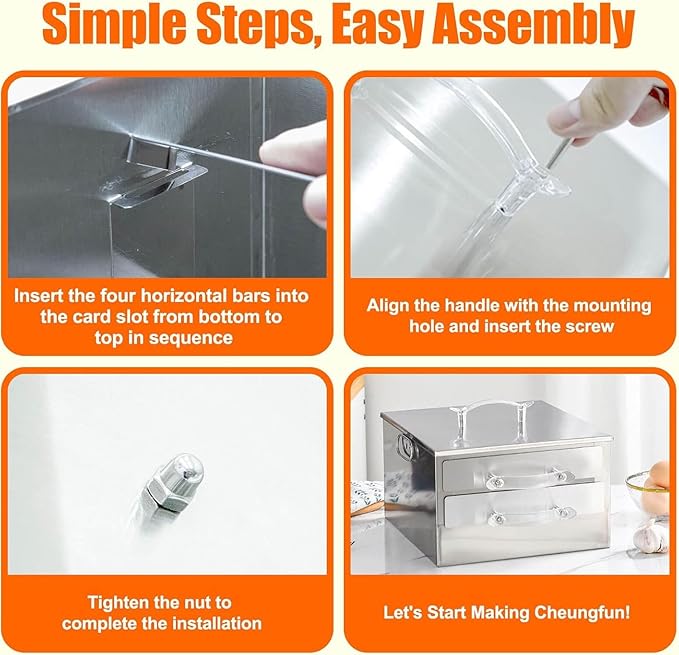 Simple Steps, Easy Assembly

Insert the four horizontal bars into the card slot from bottom to top in sequence

Align the handle with the mounting hole and insert the screw

Tighten the nut to complete the installation

Let's Start Making Cheungfun!