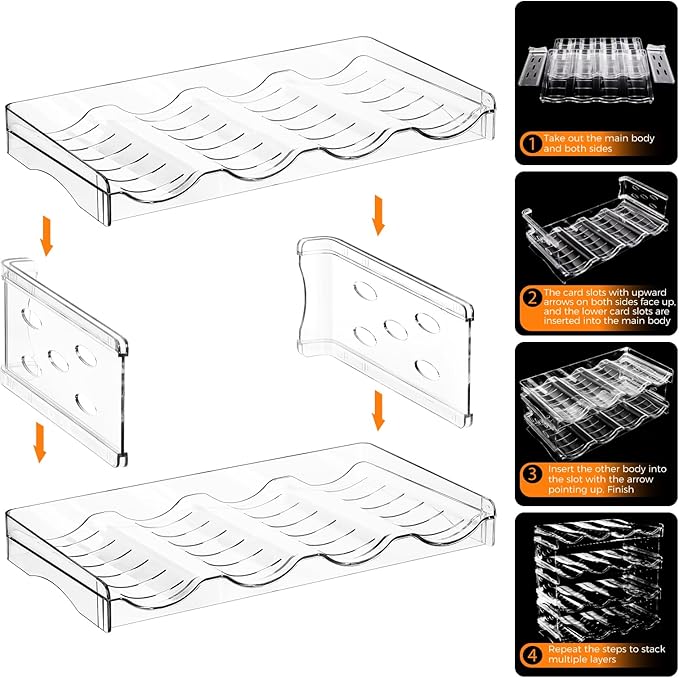 1 Take out the main body and both sides

2 The card slots with upward arrows on both sides face up, and the lower card slots are inserted into the main body

3 Insert the other body into the slot with the arrow pointing up. Finish

4 Repeat the steps to stack multiple layers