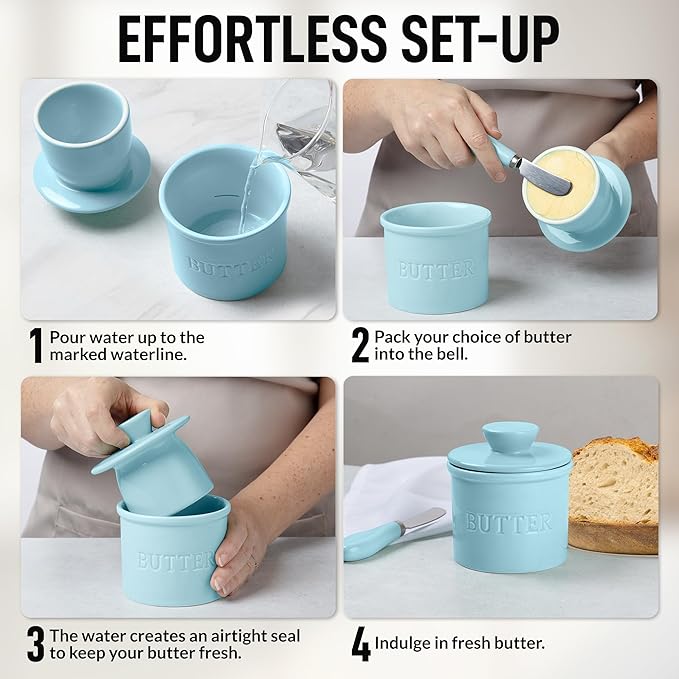 EFFORTLESS SET-UP

BUTTER

BUTTER

1 Pour water up to the marked waterline.

2 Pack your choice of butter into the bell.

BUTTER

BUTTER

3 The water creates an airtight seal to keep your butter fresh.

4 Indulge in fresh butter.