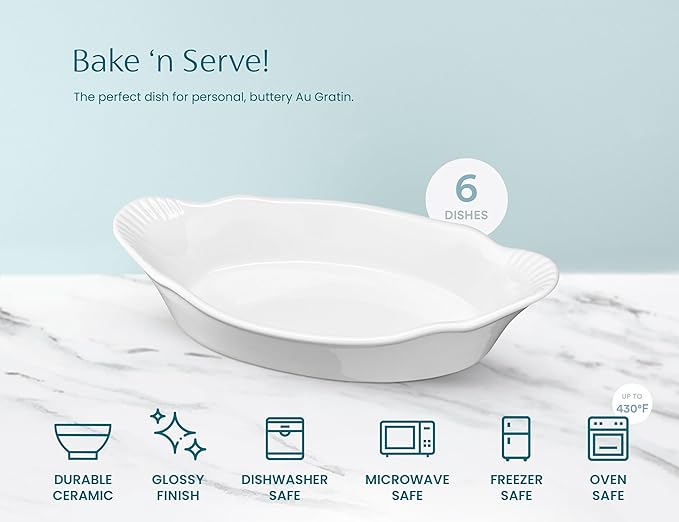 Bake ‘n Serve!

The perfect dish for personal, buttery Au Gratin.

6
DISHES

UP TO
430°F

DURABLE CERAMIC

GLOSSY FINISH

DISHWASHER SAFE

MICROWAVE SAFE

FREEZER SAFE

OVEN SAFE