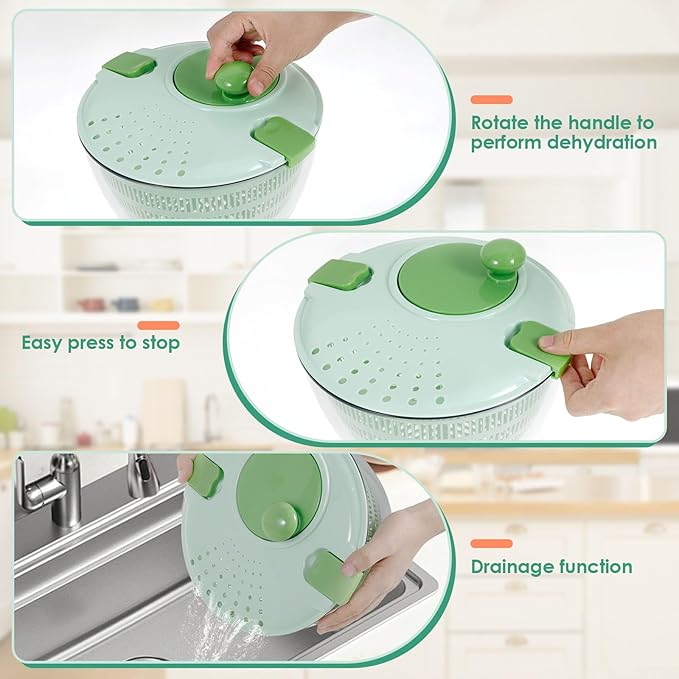 Rotate the handle to perform dehydration

Easy press to stop

Drainage function