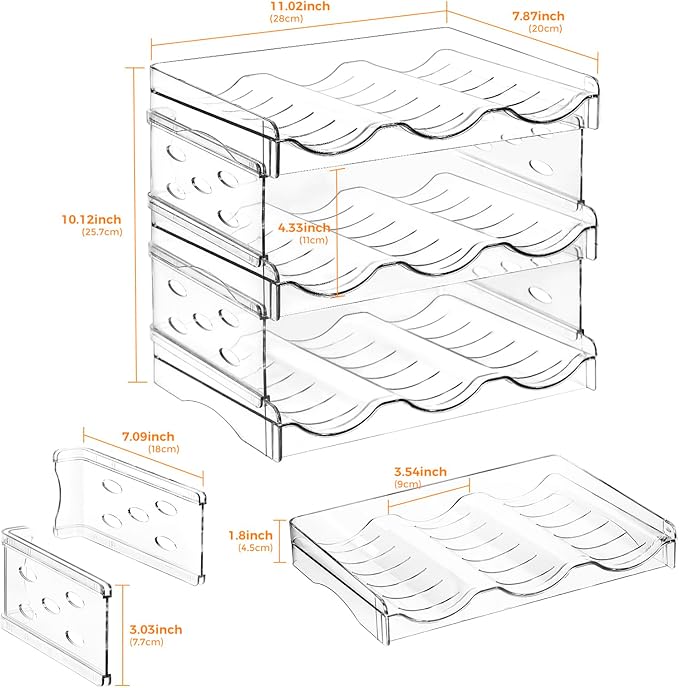 11.02inch
(28cm)

7.87inch
(20cm)

10.12inch
(25.7cm)

4.33inch
(11cm)

7.09inch
(18cm)

3.54inch
(9cm)

1.8inch
(4.5cm)

3.03inch
(7.7cm)