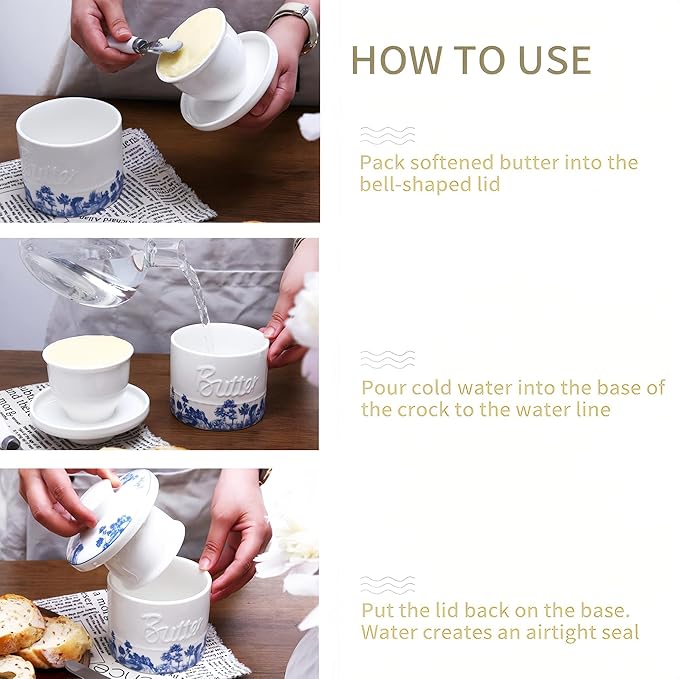 HOW TO USE

Pack softened butter into the bell-shaped lid

Pour cold water into the base of the crock to the water line

Put the lid back on the base. Water creates an airtight seal

Butter

Butter

Butter