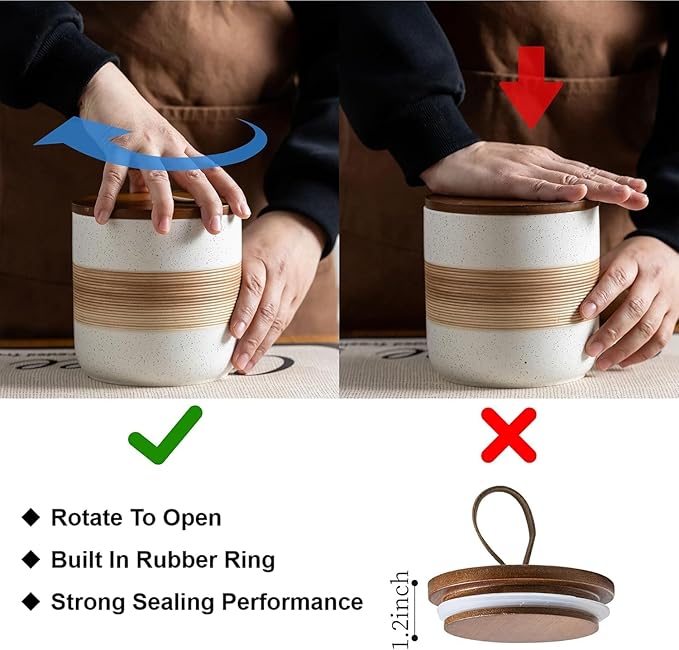 ◆ Rotate To Open

◆ Built In Rubber Ring

◆ Strong Sealing Performance

1.2inch