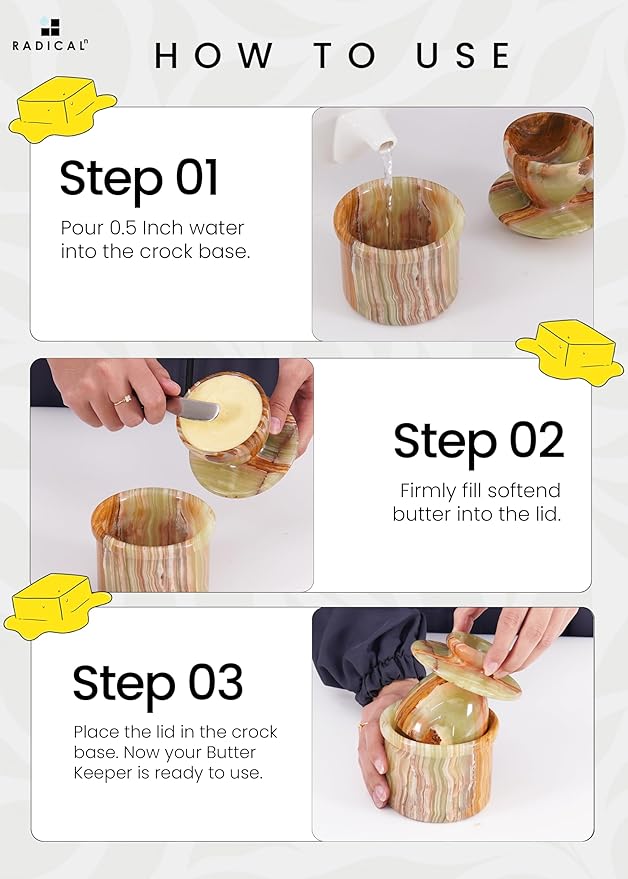 RADICALⁿ

HOW TO USE

Step 01

Pour 0.5 Inch water into the crock base.

Step 02

Firmly fill softend butter into the lid.

Step 03

Place the lid in the crock base. Now your Butter Keeper is ready to use.