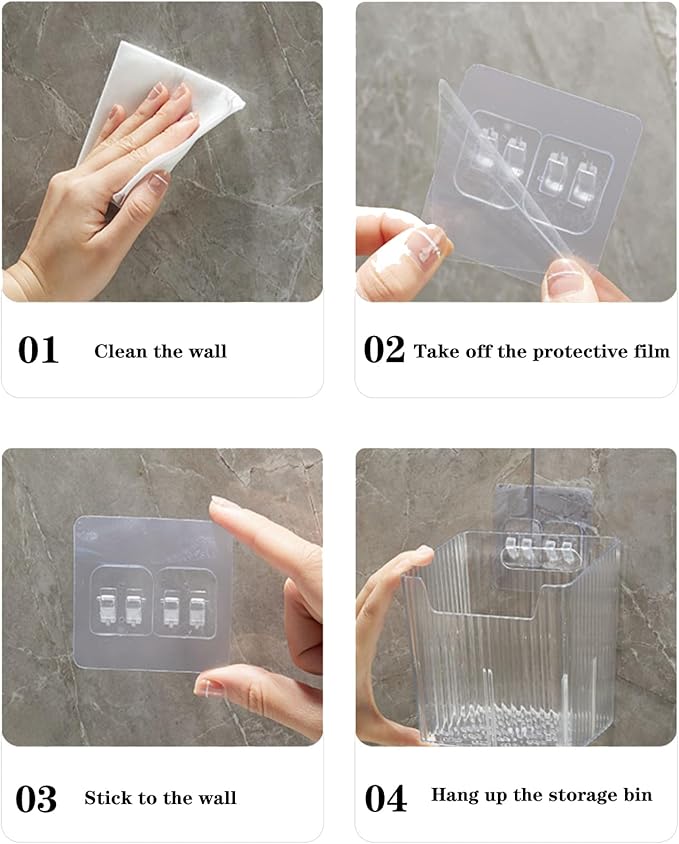 01 Clean the wall

02 Take off the protective film

03 Stick to the wall

04 Hang up the storage bin